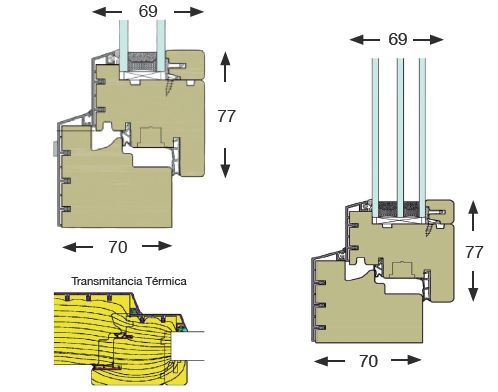 69

77

70

Transmitancia Térmica

69

77

70